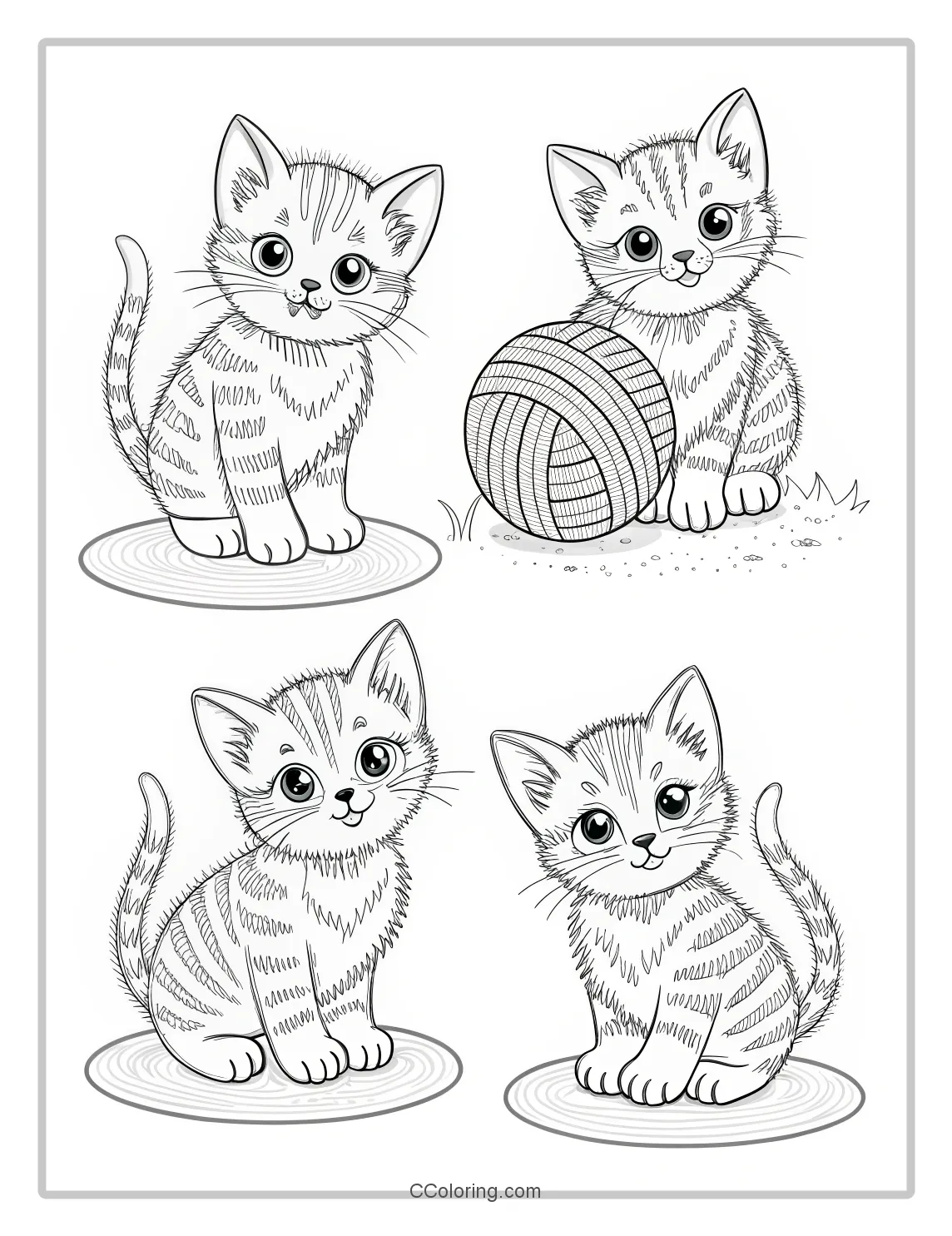 CColoring.com