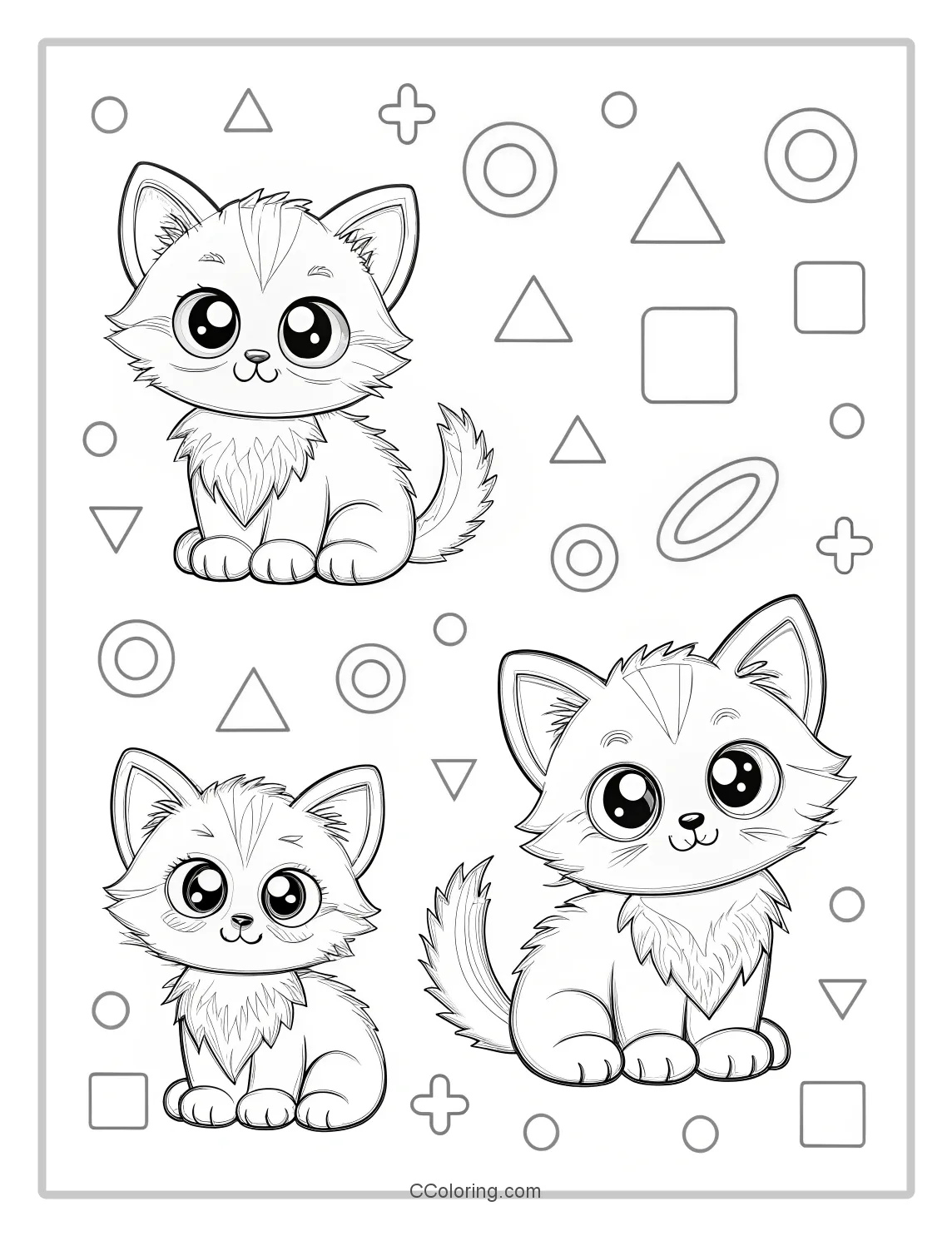 CColoring.com