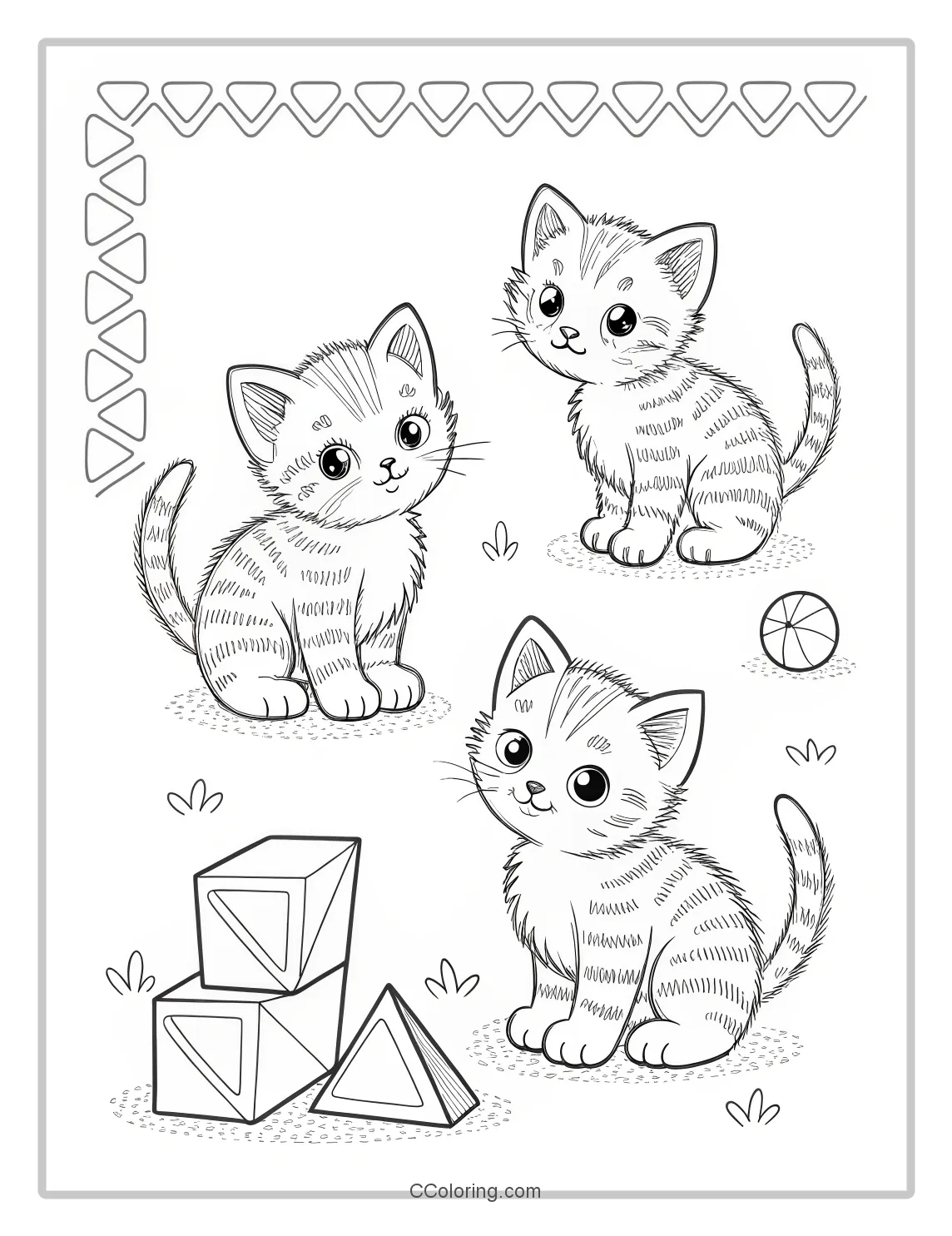 CColoring.com