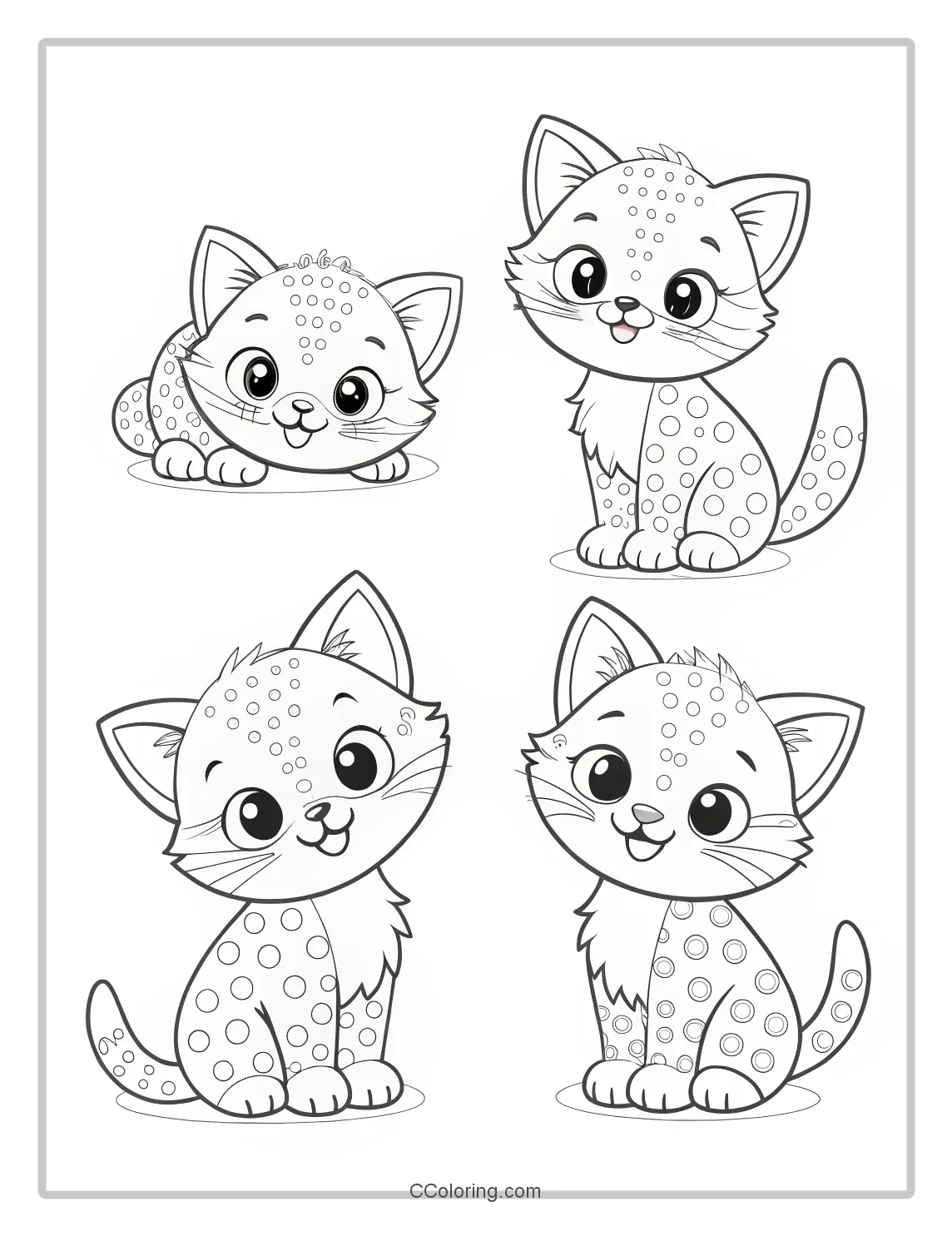 CColoring.com