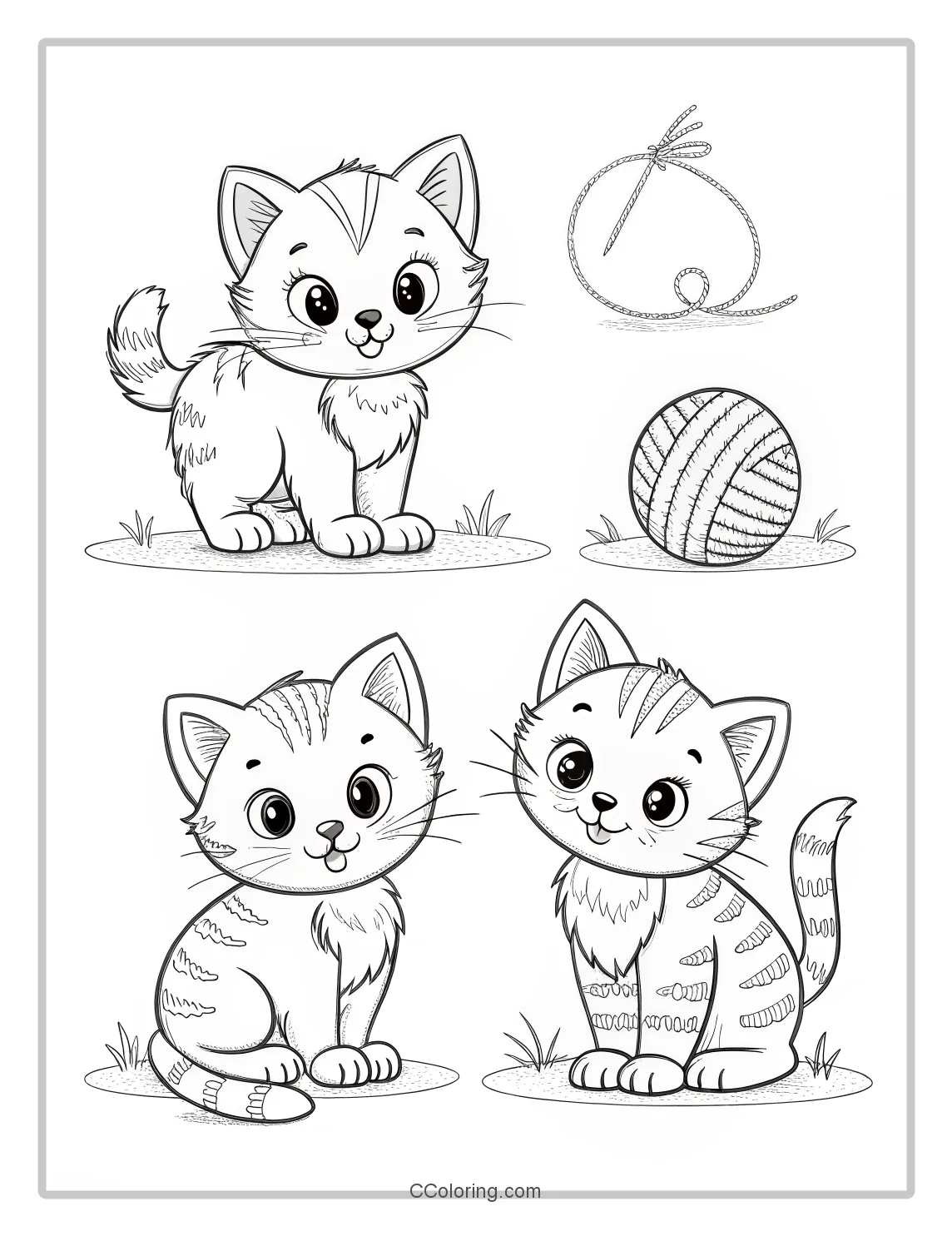 CColoring.com