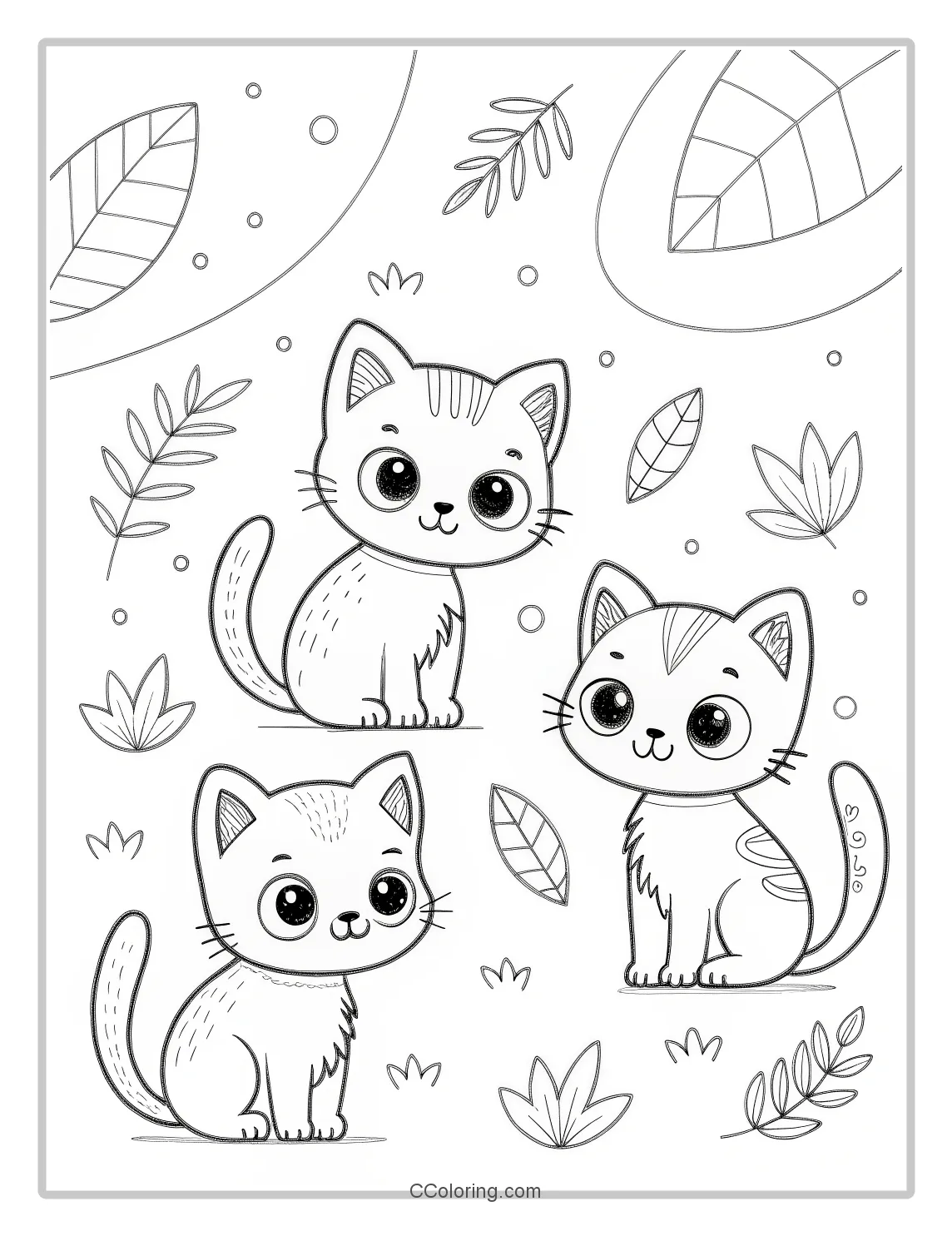 CColoring.com